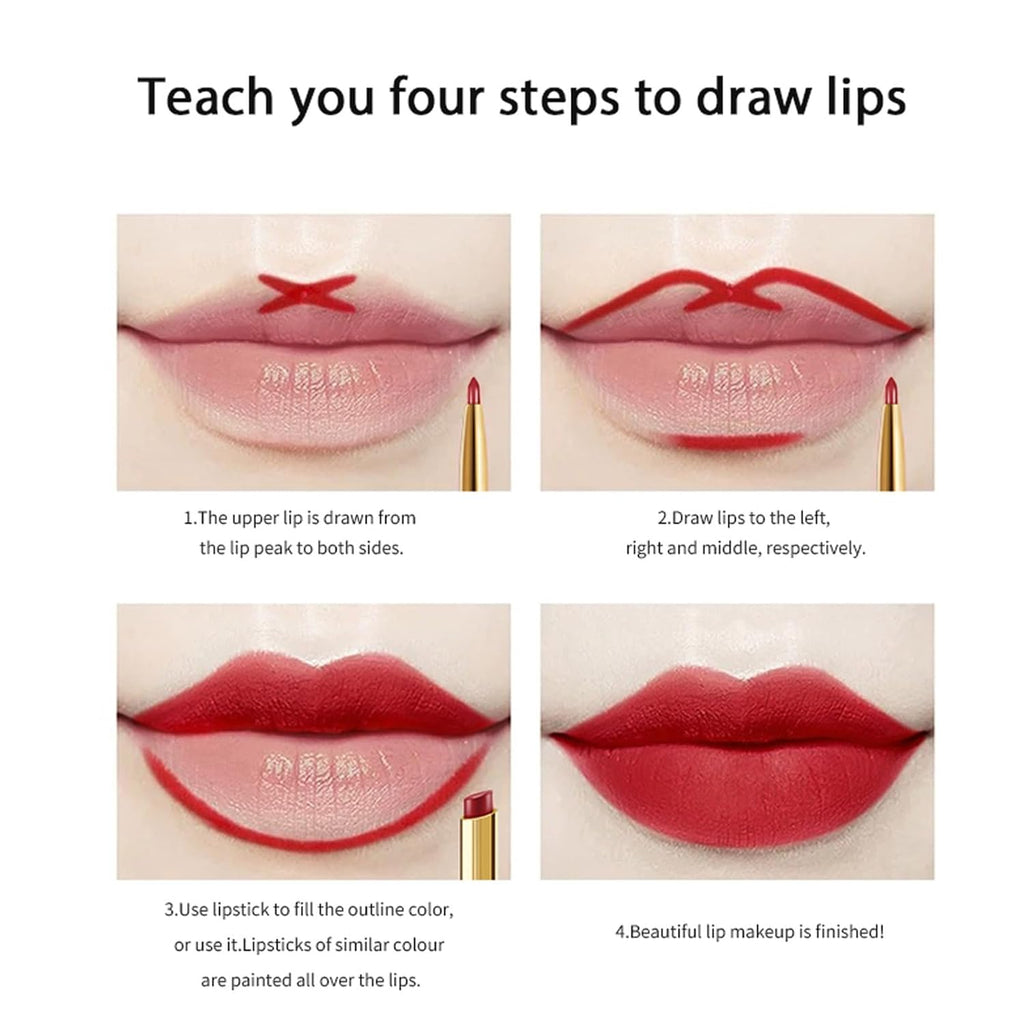 Teach you four steps to draw lips

1.The upper lip is drawn from the lip peak to both sides.

2.Draw lips to the left, right and middle, respectively.

3.Use lipstick to fill the outline color, or use it.Lipsticks of similar colour are painted all over the lips.

4.Beautiful lip makeup is finished!